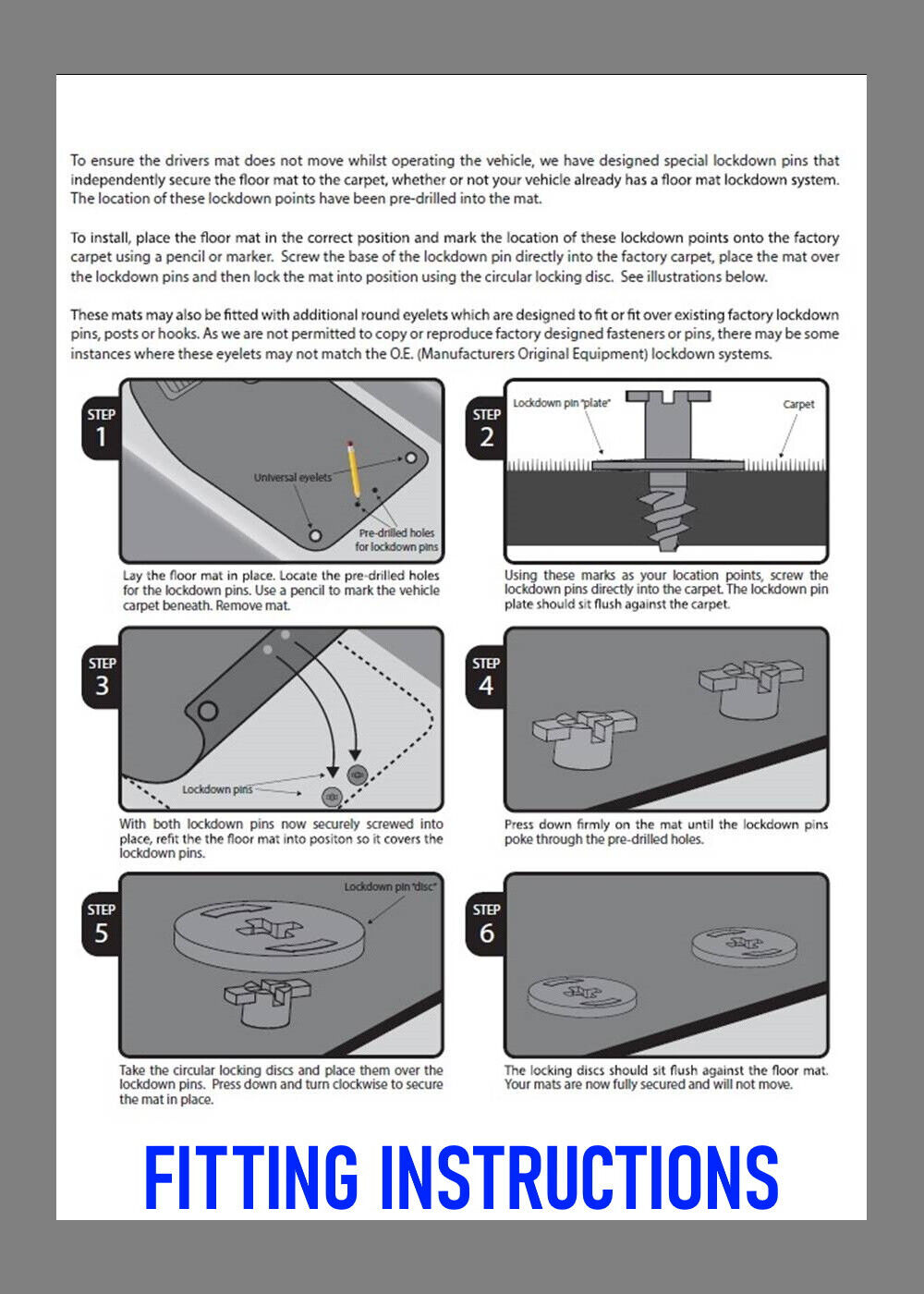 To ensure the drivers mat does not move whilst operating the vehicle, we have designed special lockdown pins that independently secure the floor mat to the carpet, whether or not your vehicle already has a floor mat lockdown system. The location of these lockdown points have been pre-drilled into the mat.

To install, place the floor mat in the correct position and mark the location of these lockdown points onto the factory carpet using a pencil or marker. Screw the base of the lockdown pin directly into the factory carpet, place the mat over the lockdown pins and then lock the mat into position using the circular locking disc. See illustrations below.

These mats may also be fitted with additional round eyelets which are designed to fit or fit over existing factory lockdown pins, posts or hooks. As we are not permitted to copy or reproduce factory designed fasteners or pins, there may be some instances where these eyelets may not match the O.E. (Manufacturers Original Equipment) lockdown systems.

STEP 1

Universal eyelets

Pre-drilled holes for lockdown pins

Lay the floor mat in place. Locate the pre-drilled holes for the lockdown pins. Use a pencil to mark the vehicle carpet beneath. Remove mat.

STEP 2

Lockdown pin "plate"

Carpet

Using these marks as your location points, screw the lockdown pins directly into the carpet. The lockdown pin plate should sit flush against the carpet.

STEP 3

Lockdown pins

With both lockdown pins now securely screwed into place, refit the the floor mat into positon so it covers the lockdown pins.

STEP 4

Press down firmly on the mat until the lockdown pins poke through the pre-drilled holes.

STEP 5

Lockdown pin "disc"

Take the circular locking discs and place them over the lockdown pins. Press down and turn clockwise to secure the mat in place.

STEP 6

The locking discs should sit flush against the floor mat. Your mats are now fully secured and will not move.

FITTING INSTRUCTIONS