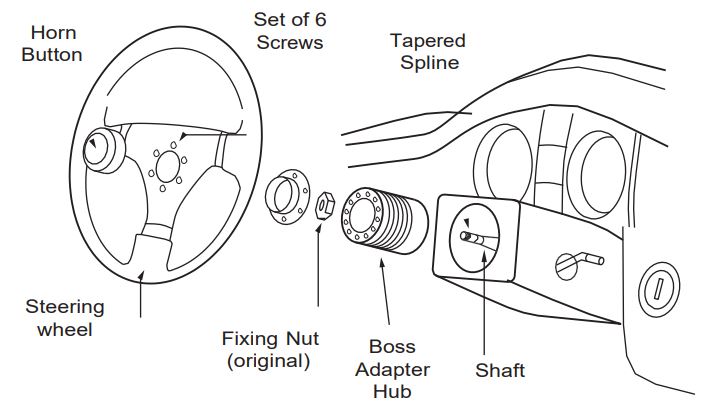 Horn Button

Set of 6 Screws

Tapered Spline

Steering wheel

Fixing Nut (original)

Boss Adapter Hub

Shaft