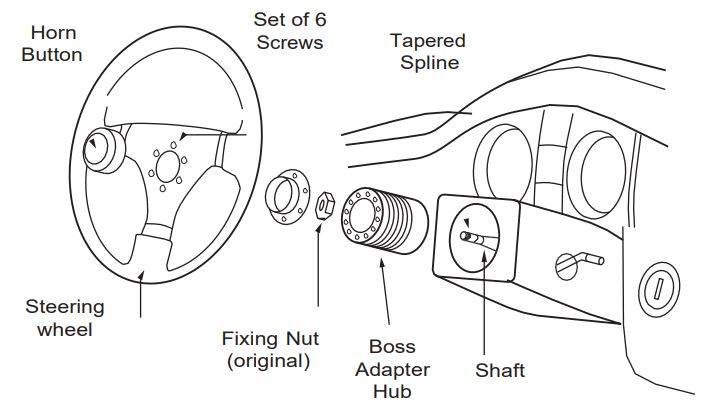 Horn Button

Set of 6 Screws

Tapered Spline

Steering wheel

Fixing Nut (original)

Boss Adapter Hub

Shaft